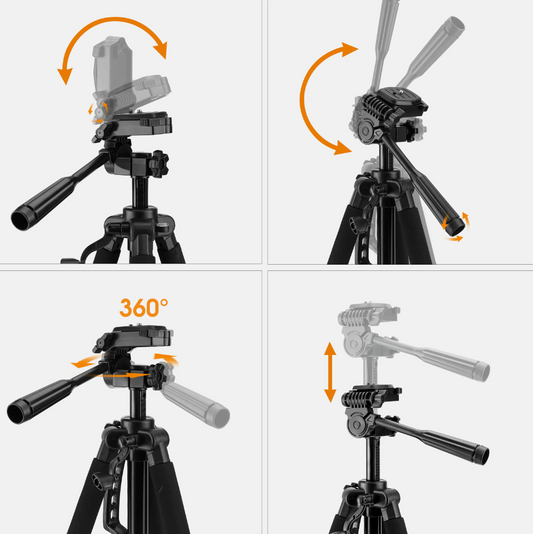 360°